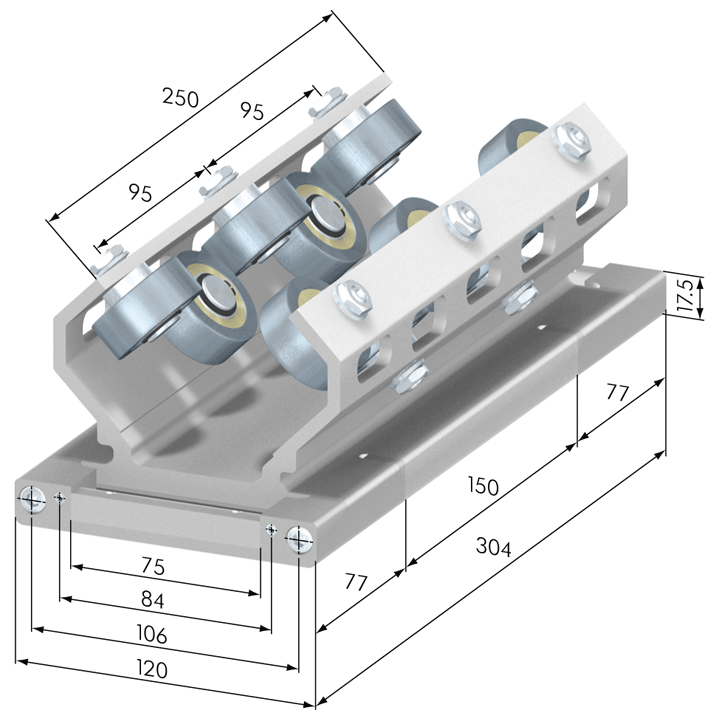 250
95
95
17.5
77
150
304
77
75
84
106
120